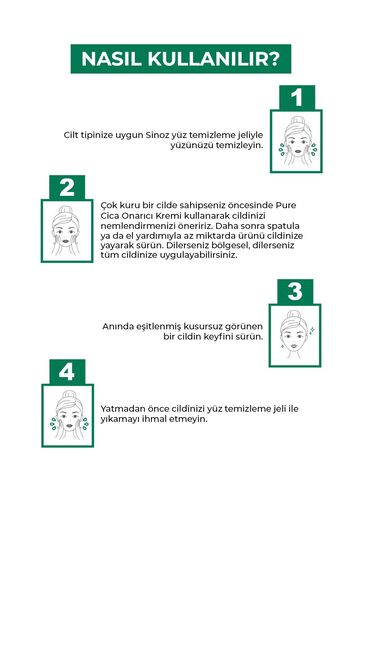 NASIL KULLANILIR?

1

Cilt tipinize uygun Sinoz yüz temizleme jeliyle yüzünüzü temizleyin.

2

Çok kuru bir cilde sahipseniz öncesinde Pure Cica Onarıcı Kremi kullanarak cildinizi nemlendirmenizi öneririz. Daha sonra spatula ya da el yardımıyla az miktarda ürünü cildinize yayarak sürün. Dilerseniz bölgesel, dilerseniz tüm cildinize uygulayabilirsiniz.

3

Anında eşitlenmiş kusursuz görünen bir cildin keyfini sürün.

4

Yatmadan önce cildinizi yüz temizleme jeli ile yıkamayı ihmal etmeyin.