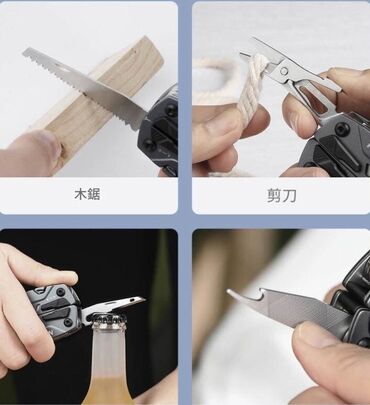 木鋸

剪刀