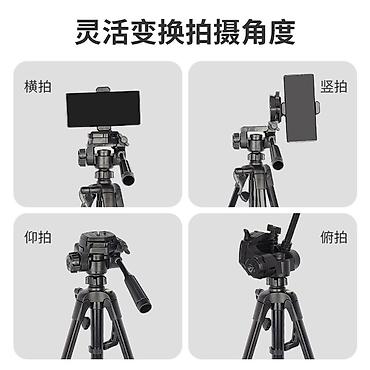 灵活变换拍摄角度

横拍

竖拍

仰拍

俯拍