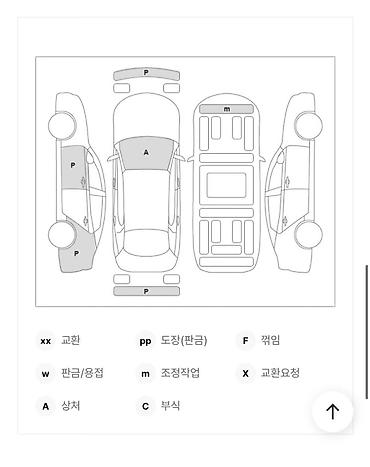 P

m

P

A

P

P

xx 교환
pp 도장(판금)
F 꺾임
w 판금/용접
m 조정작업
X 교환요청
A 상처
C 부식