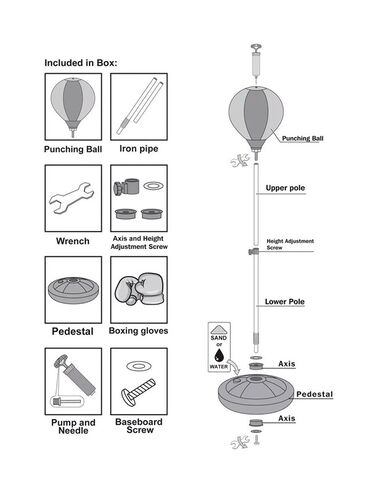 Included in Box:

Punching Ball

Iron pipe

Wrench

Axis and Height Adjustment Screw

Pedestal

Boxing gloves

Pump and Needle

Baseboard Screw

Punching Ball

Upper pole

Height Adjustment Screw

Lower Pole

SAND or WATER

Axis

Pedestal

Axis