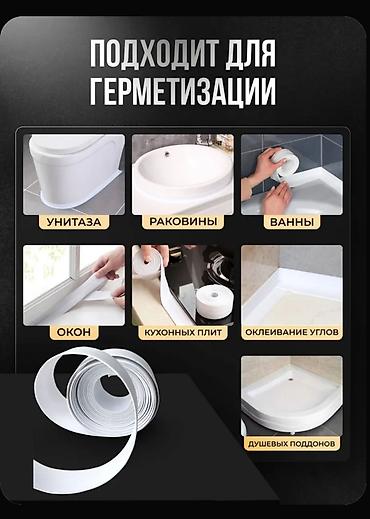 ПОДХОДИТ ДЛЯ ГЕРМЕТИЗАЦИИ

УНИТАЗА

РАКОВИНЫ

ВАННЫ

ОКОН

КУХОННЫХ ПЛИТ

ОКЛЕИВАНИЕ УГЛОВ

ДУШЕВЫХ ПОДДОНОВ