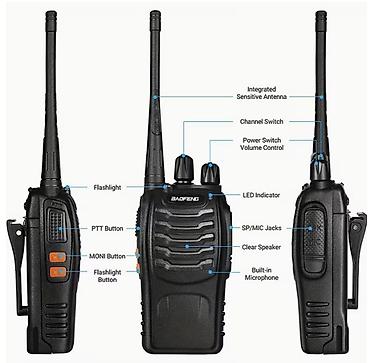 Integrated Sensitive Antenna

Channel Switch

Power Switch Volume Control

Flashlight

BAOFENG

LED Indicator

PTT Button

SP/MIC Jacks

Clear Speaker

MONI Button

Flashlight Button

Built-in Microphone