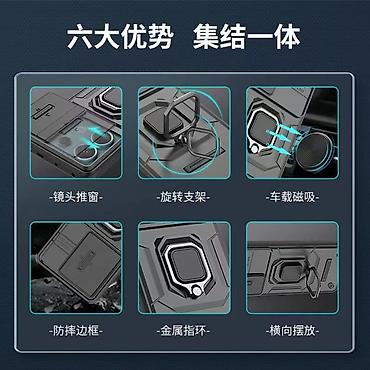 六大优势 集结一体

-镜头推窗-

-旋转支架-

-车载磁吸-

-防摔边框-

-金属指环-

-横向摆放-