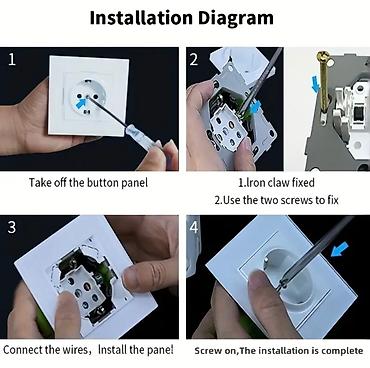 Installation Diagram

1

Take off the button panel

2

1.Iron claw fixed
2.Use the two screws to fix

3

Connect the wires，Install the pane!

4

Screw on,The installation is complete