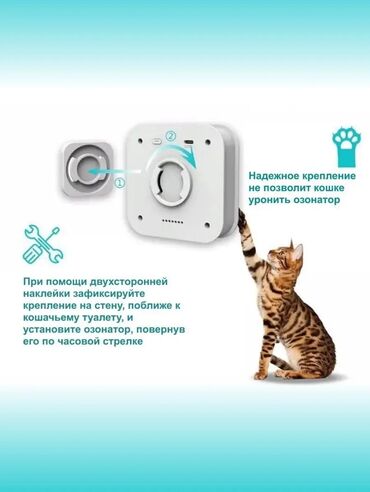 ②
①

Надежное крепление не позволит кошке уронить озонатор

При помощи двухсторонней наклейки зафиксируйте крепление на стену, поближе к кошачьему туалету, и установите озонатор, повернув его по часовой стрелке