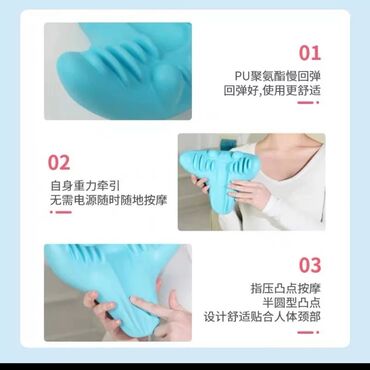 01

PU聚氨酯慢回弹
回弹好,使用更舒适

02

自身重力牵引
无需电源随时随地按摩

03

指压凸点按摩
半圆型凸点
设计舒适贴合人体颈部