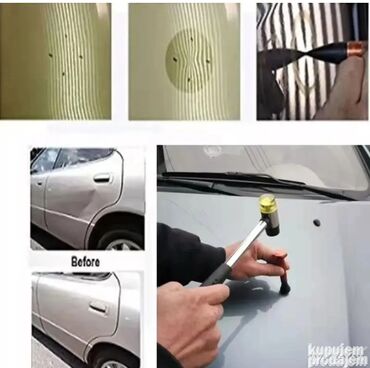 Before

kupujem prodajem