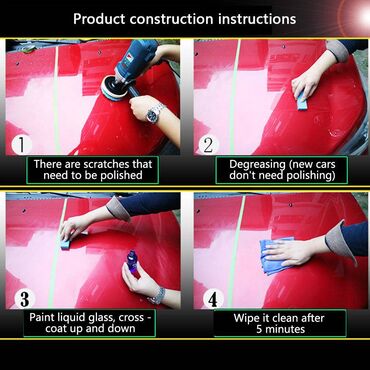 Product construction instructions

1

There are scratches that need to be polished

2

Degreasing (new cars don't need polishing)

3

Paint liquid glass, cross - coat up and down

4

Wipe it clean after 5 minutes