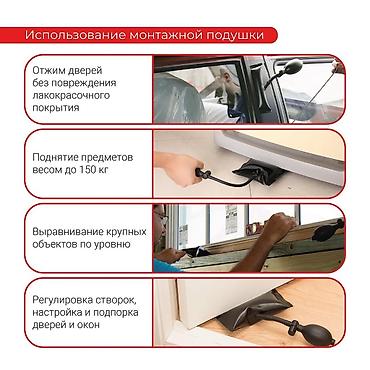 Использование монтажной подушки

Отжим дверей без повреждения лакокрасочного покрытия

Поднятие предметов весом до 150 кг

Выравнивание крупных объектов по уровню

Регулировка створок, настройка и подпорка дверей и окон