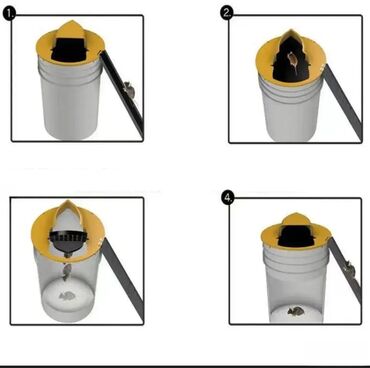 1.

2.

4.