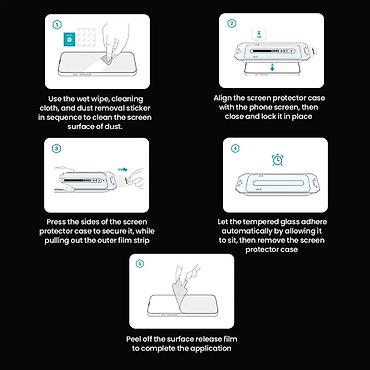 1

Use the wet wipe, cleaning cloth, and dust removal sticker in sequence to clean the screen surface of dust.

2

Align the screen protector case with the phone screen, then close and lock it in place

3

Press the sides of the screen protector case to secure it, while pulling out the outer film strip

4

Let the tempered glass adhere automatically by allowing it to sit, then remove the screen protector case

5

Peel off the surface release film to complete the application