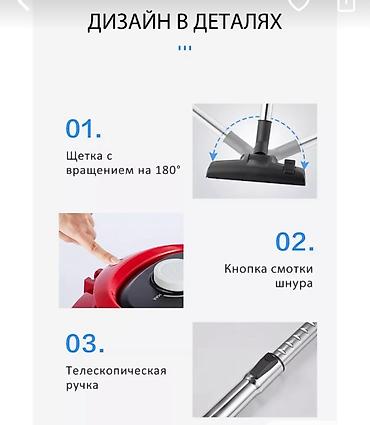 ДИЗАЙН В ДЕТАЛЯХ

01.

Щетка с вращением на 180°

02.

Кнопка смотки шнура

03.

Телескопическая ручка