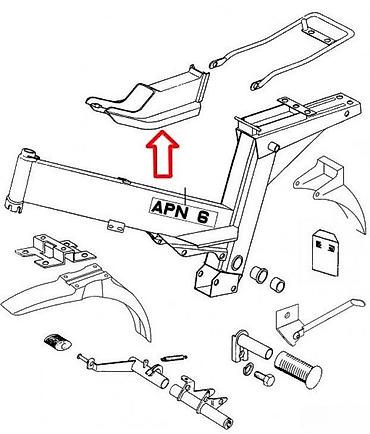 APN 6