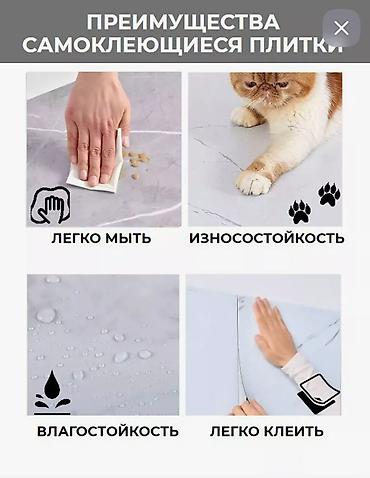 ПРЕИМУЩЕСТВА САМОКЛЕЮЩИЕСЯ ПЛИТКИ

×

ЛЕГКО МЫТЬ

ИЗНОСОСТОЙКОСТЬ

ВЛАГОСТОЙКОСТЬ

ЛЕГКО КЛЕИТЬ