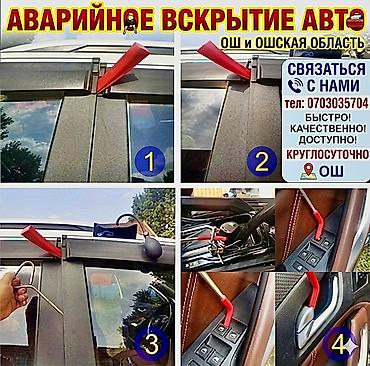 АВАРИЙНОЕ ВСКРЫТИЕ АВТО

ОШ и ОШСКАЯ ОБЛАСТЬ

СВЯЗАТЬСЯ С НАМИ

тел: 0703035704

БЫСТРО!
КАЧЕСТВЕННО!
ДОСТУПНО!

КРУГЛОСУТОЧНО

ОШ

1

2

3

4