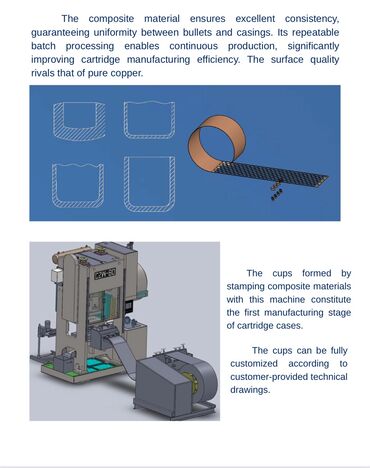 The composite material ensures excellent consistency, guaranteeing uniformity between bullets and casings. Its repeatable batch processing enables continuous production, significantly improving cartridge manufacturing efficiency. The surface quality rivals that of pure copper.

C2W-60

The cups formed by stamping composite materials with this machine constitute the first manufacturing stage of cartridge cases.

The cups can be fully customized according to customer-provided technical drawings.