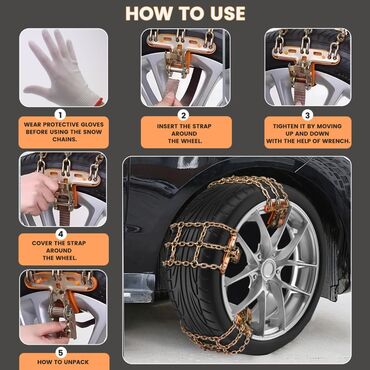 HOW TO USE

1
WEAR PROTECTIVE GLOVES BEFORE USING THE SNOW CHAINS.

2
INSERT THE STRAP AROUND THE WHEEL.

3
TIGHTEN IT BY MOVING UP AND DOWN WITH THE HELP OF WRENCH.

4
COVER THE STRAP AROUND THE WHEEL.

5
HOW TO UNPACK