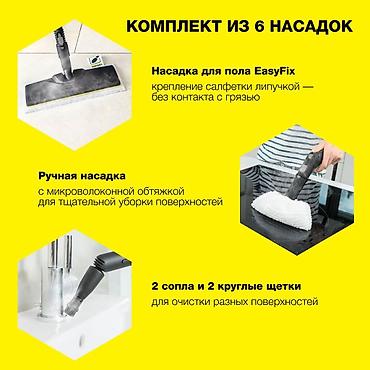 КОМПЛЕКТ ИЗ 6 НАСАДОК

Насадка для пола EasyFix

крепление салфетки липучкой — без контакта с грязью

Ручная насадка

с микроволоконной обтяжкой для тщательной уборки поверхностей

2 сопла и 2 круглые щетки

для очистки разных поверхностей