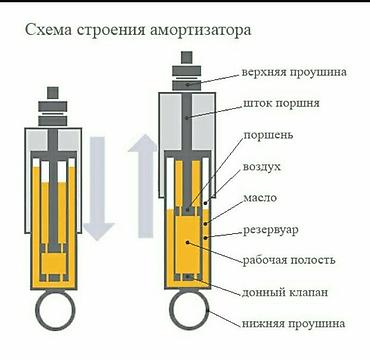 Схема строения амортизатора

верхняя проушина
шток поршня
поршень
воздух
масло
резервуар
рабочая полость
донный клапан
нижняя проушина