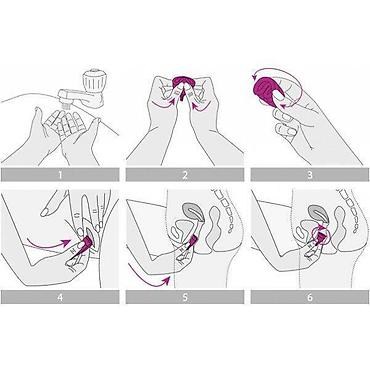 1

2

3

4

5

6