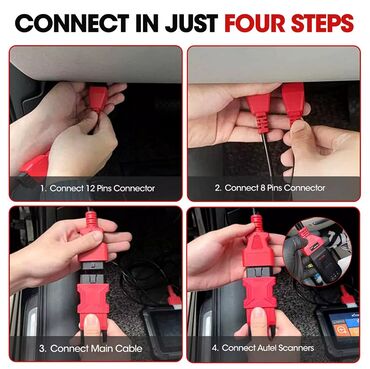 CONNECT IN JUST FOUR STEPS

1. Connect 12 Pins Connector

2. Connect 8 Pins Connector

3. Connect Main Cable

4. Connect Autel Scanners