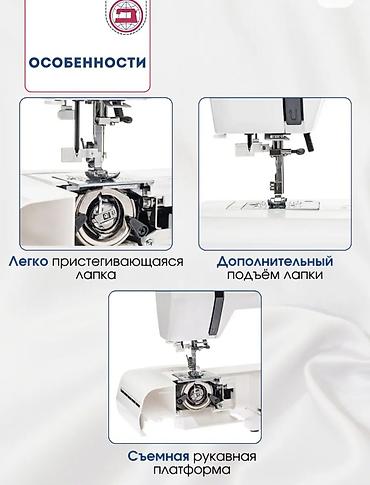 ОСОБЕННОСТИ

Легко пристегивающаяся лапка

Дополнительный подъём лапки

Съемная рукавная платформа