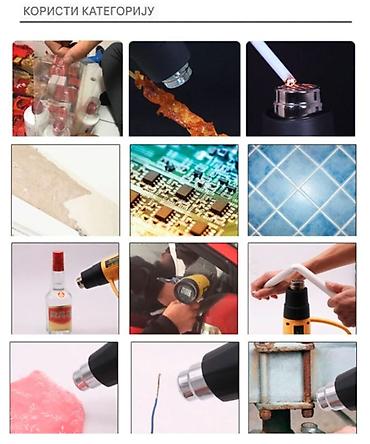 КОРИСТИ КАТЕГОРИЈУ