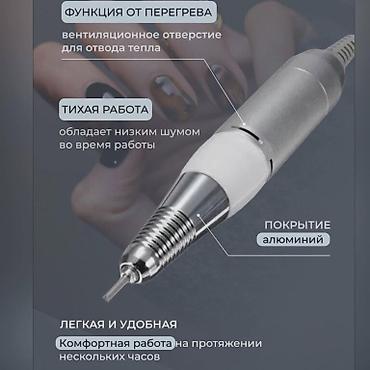 ФУНКЦИЯ ОТ ПЕРЕГРЕВА

вентиляционное отверстие для отвода тепла

ТИХАЯ РАБОТА

обладает низким шумом во время работы

ПОКРЫТИЕ

алюминий

ЛЕГКАЯ И УДОБНАЯ

Комфортная работа на протяжении нескольких часов