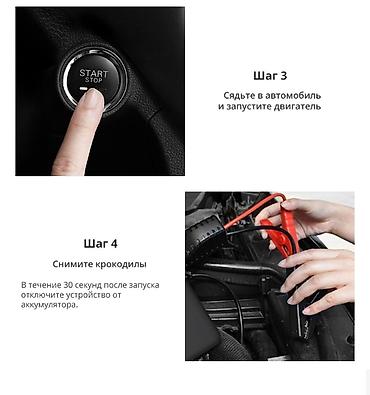 START
STOP

Шаг 3

Сядьте в автомобиль и запустите двигатель

Шаг 4

Снимите крокодилы

В течение 30 секунд после запуска отключите устройство от аккумулятора.