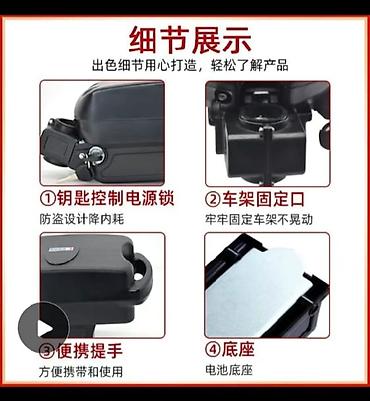 细节展示

出色细节用心打造，轻松了解产品

①钥匙控制电源锁

防盗设计降内耗

②车架固定口

牢牢固定车架不晃动

③便携提手

方便携带和使用

④底座

电池底座