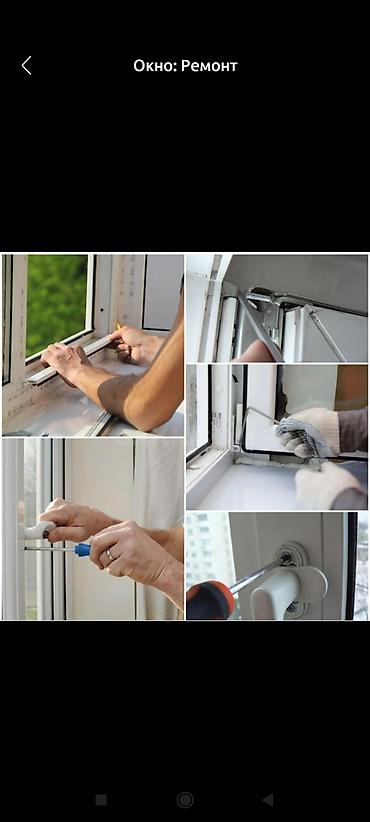 Окно: Ремонт