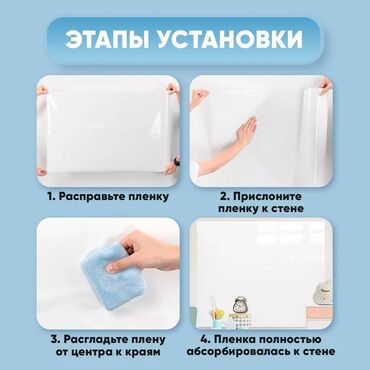 ЭТАПЫ УСТАНОВКИ

1. Расправьте пленку

2. Прислоните пленку к стене

3. Расгладьте плену от центра к краям

4. Пленка полностью абсорбировалась к стене