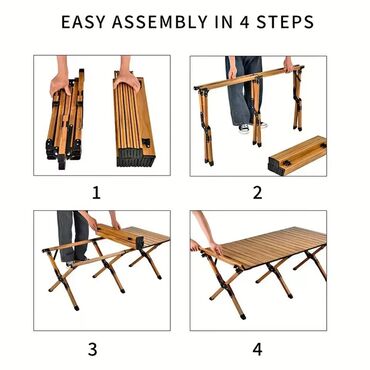 EASY ASSEMBLY IN 4 STEPS

1

2

3

4