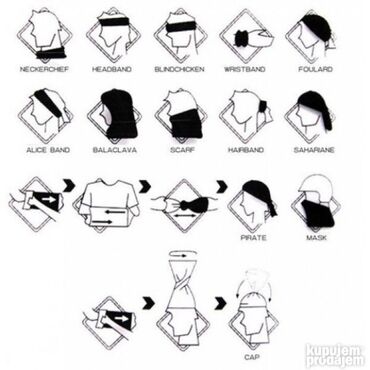 NECKERCHIEF
HEADBAND
BLINDCHICKEN
WRISTBAND
FOULARD

ALICE BAND
BALACLAVA
SCARF
HAIRBAND
SAHARIANE

PIRATE
MASK

CAP

kupujem prodajem