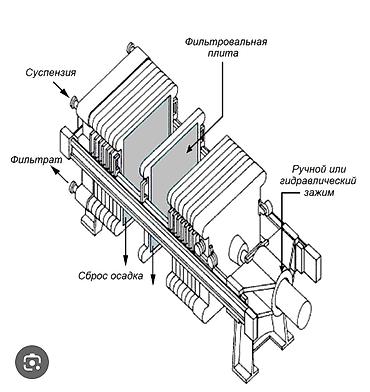 Фильтровальная плита

Суспензия

Фильтрат

Ручной или гидравлический зажим

Сброс осадка