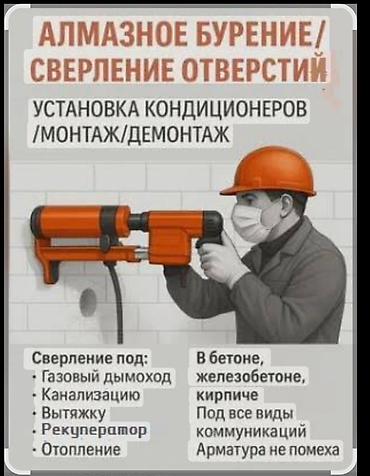 АЛМАЗНОЕ БУРЕНИЕ/ СВЕРЛЕНИЕ ОТВЕРСТИЙ

УСТАНОВКА КОНДИЦИОНЕРОВ /МОНТАЖ/ДЕМОНТАЖ

Сверление под:
· Газовый дымоход
· Канализацию
· Вытяжку
· Рекуператор
· Отопление

В бетоне, железобетоне, кирпиче
Под все виды коммуникаций
Арматура не помеха