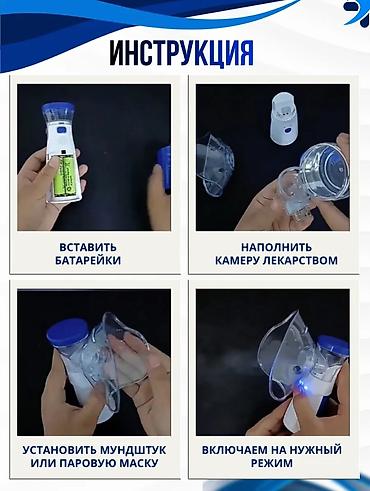 ИНСТРУКЦИЯ

ВСТАВИТЬ БАТАРЕЙКИ

НАПОЛНИТЬ КАМЕРУ ЛЕКАРСТВОМ

УСТАНОВИТЬ МУНДШТУК ИЛИ ПАРОВУЮ МАСКУ

ВКЛЮЧАЕМ НА НУЖНЫЙ РЕЖИМ