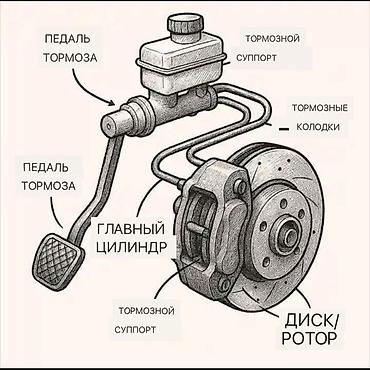 ПЕДАЛЬ ТОРМОЗА

ТОРМОЗНОЙ СУППОРТ

ТОРМОЗНЫЕ КОЛОДКИ

ПЕДАЛЬ ТОРМОЗА

ГЛАВНЫЙ ЦИЛИНДР

ТОРМОЗНОЙ СУППОРТ

ДИСК/ РОТОР