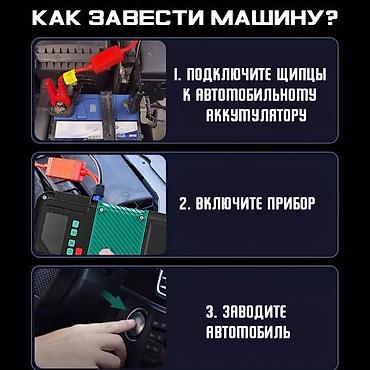 КАК ЗАВЕСТИ МАШИНУ?

1. ПОДКЛЮЧИТЕ ЩИПЦЫ К АВТОМОБИЛЬНОМУ АККУМУЛЯТОРУ

2. ВКЛЮЧИТЕ ПРИБОР

3. ЗАВОДИТЕ АВТОМОБИЛЬ