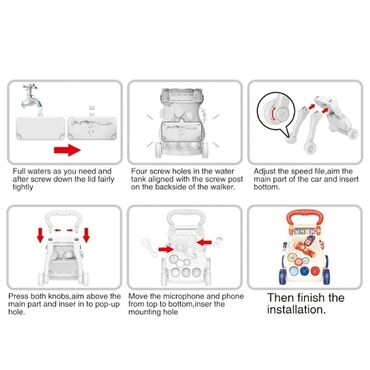 Full waters as you need and after screw down the lid fairly tightly

Four screw holes in the water tank aligned with the screw post on the backside of the walker.

Adjust the speed file,aim the main part of the car and insert bottom.

Press both knobs,aim above the main part and inser in to pop-up hole.

Move the microphone and phone from top to bottom,inser the mounting hole

Then finish the installation.