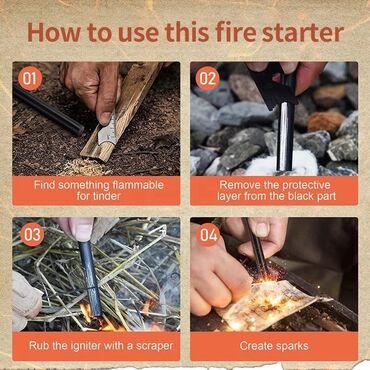 How to use this fire starter

01

Find something flammable for tinder

02

Remove the protective layer from the black part

03

Rub the igniter with a scraper

04

Create sparks