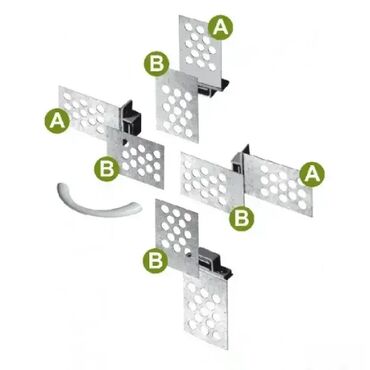 A
B
A
B
A
B
B