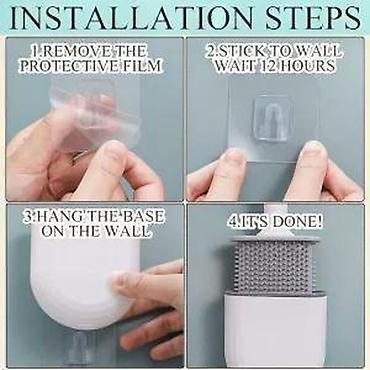 INSTALLATION STEPS

1.REMOVE THE PROTECTIVE FILM

2.STICK TO WALL WAIT 12 HOURS

3.HANG THE BASE ON THE WALL

4.IT'S DONE!