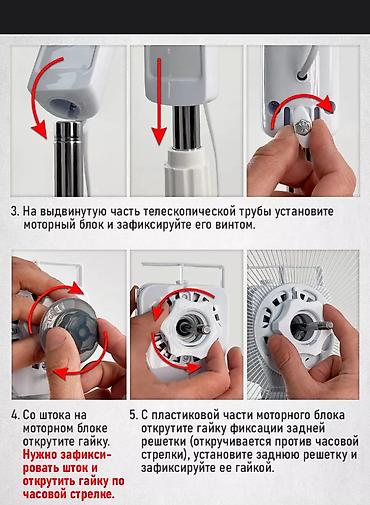 3. На выдвинутую часть телескопической трубы установите моторный блок и зафиксируйте его винтом.

4. Со штока на моторном блоке открутите гайку. Нужно зафиксировать шток и открутить гайку по часовой стрелке.

5. С пластиковой части моторного блока открутите гайку фиксации задней решетки (откручивается против часовой стрелки), установите заднюю решетку и зафиксируйте ее гайкой.