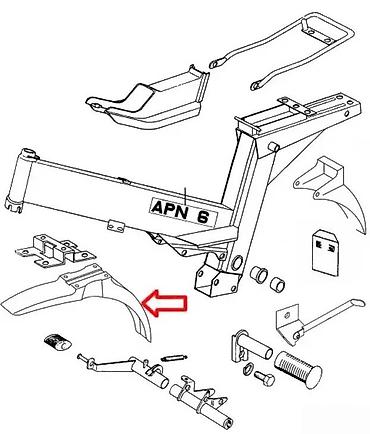 APN 6