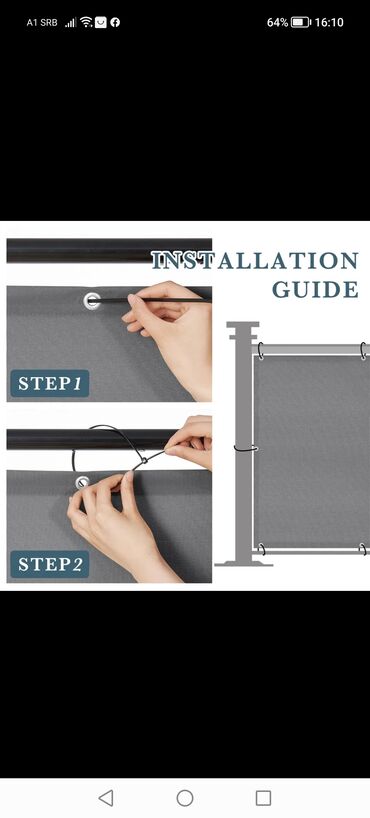 A1 SRB 64% 16:10

INSTALLATION GUIDE

STEP1

STEP2