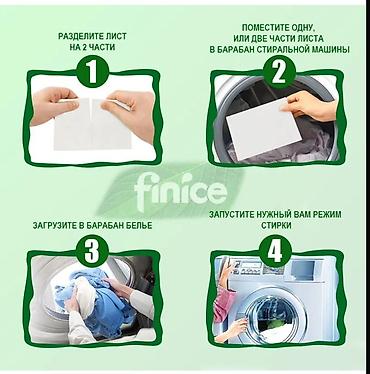 РАЗДЕЛИТЕ ЛИСТ НА 2 ЧАСТИ

1

ПОМЕСТИТЕ ОДНУ, ИЛИ ДВЕ ЧАСТИ ЛИСТА В БАРАБАН СТИРАЛЬНОЙ МАШИНЫ

2

finice

ЗАГРУЗИТЕ В БАРАБАН БЕЛЬЕ

3

ЗАПУСТИТЕ НУЖНЫЙ ВАМ РЕЖИМ СТИРКИ

4