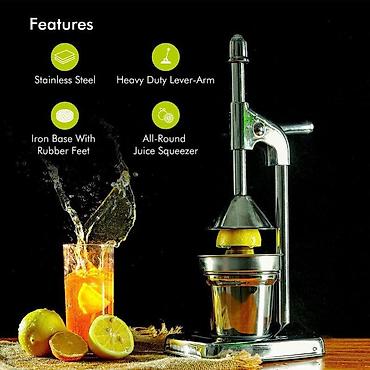 Features

Stainless Steel

Heavy Duty Lever-Arm

Iron Base With Rubber Feet

All-Round Juice Squeezer