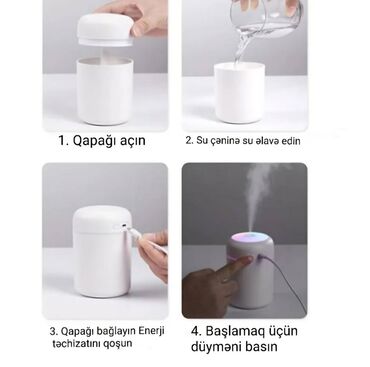 1. Qapağı açın

2. Su çəninə su əlavə edin

3. Qapağı bağlayın Enerji təchizatını qoşun

4. Başlamaq üçün düyməni basın